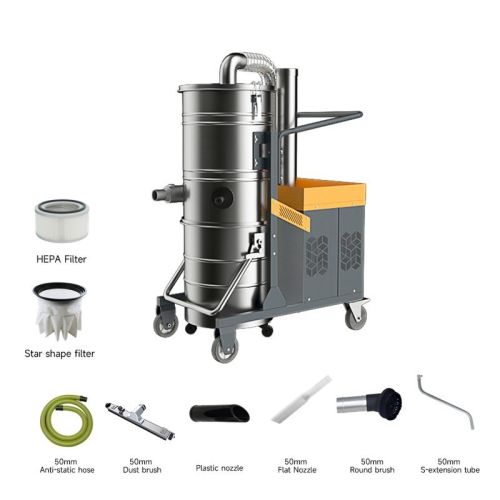 HEPA Filter

Star shape filter

50mm
Anti-static hose

50mm
Dust brush

Plastic nozzle

50mm
Flat Nozzle

50mm
Round brush

50mm
S-extension tube